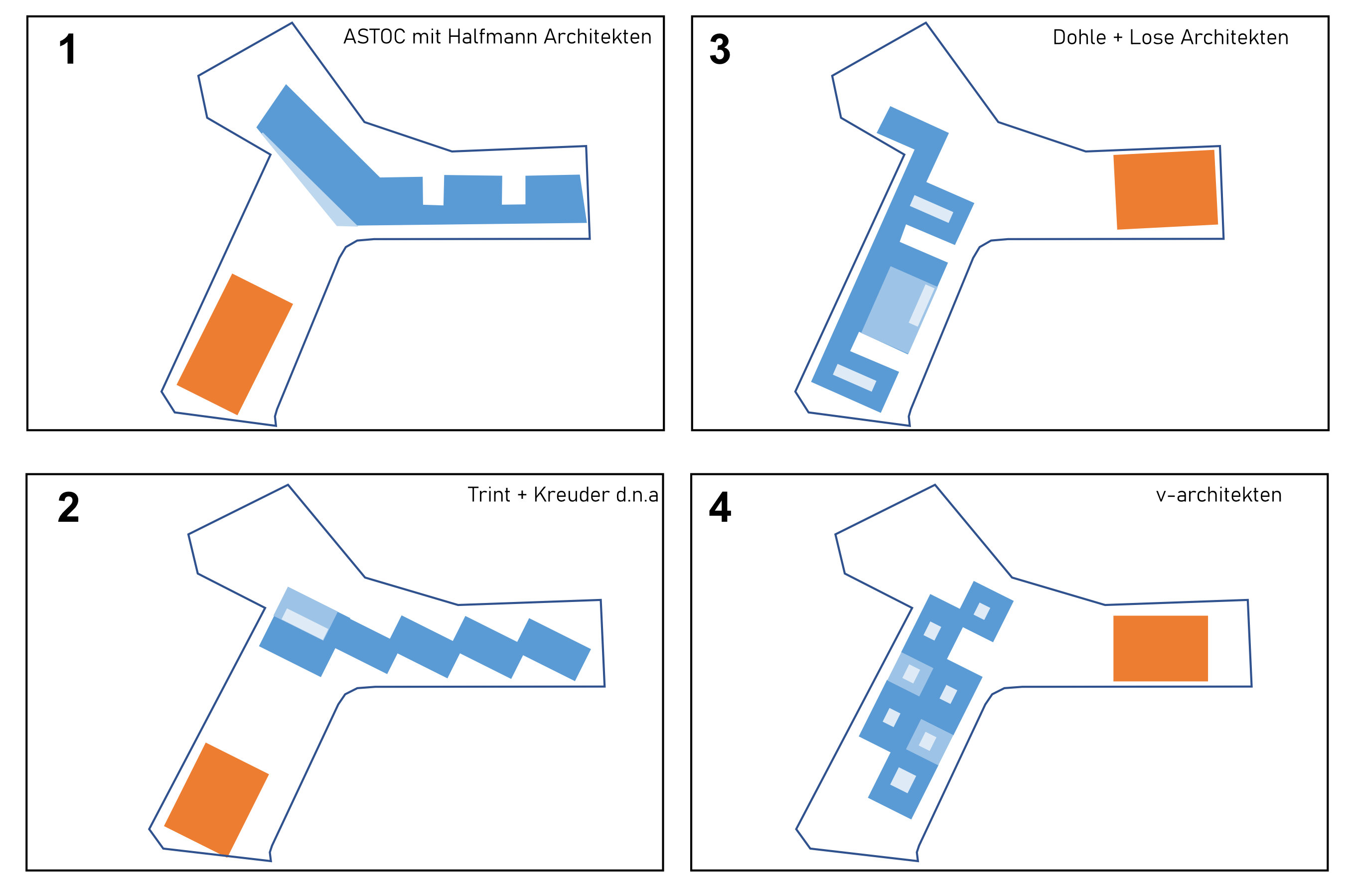 1
ASTOC mit Halfmann Architekten

3
Dohle + Lose Architekten

2
Trint + Kreuder d.n.a

4
v-architekten